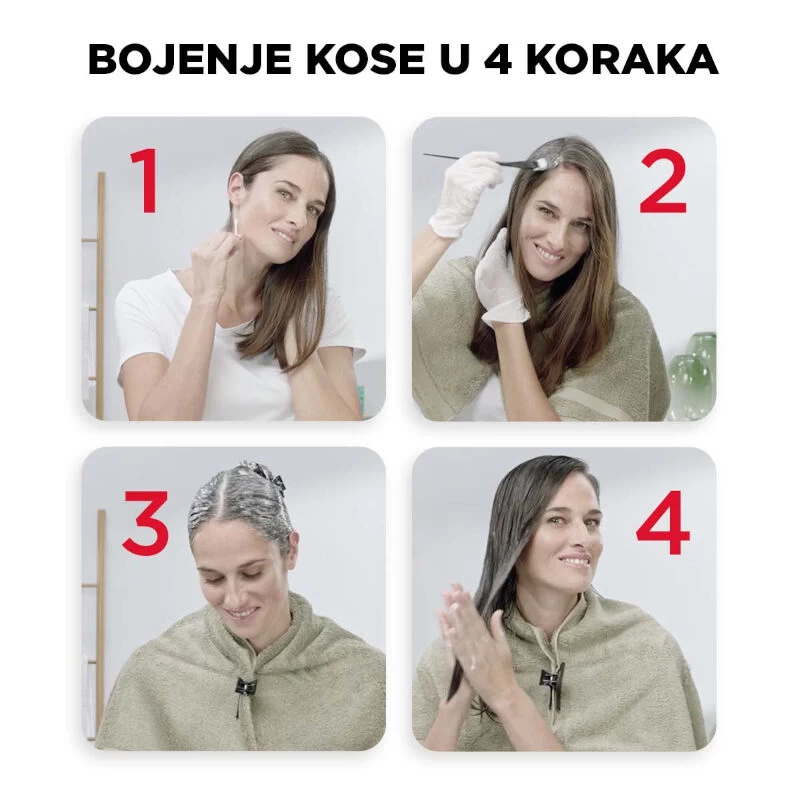 BOJENJE KOSE U 4 KORAKA

1

2

3

4